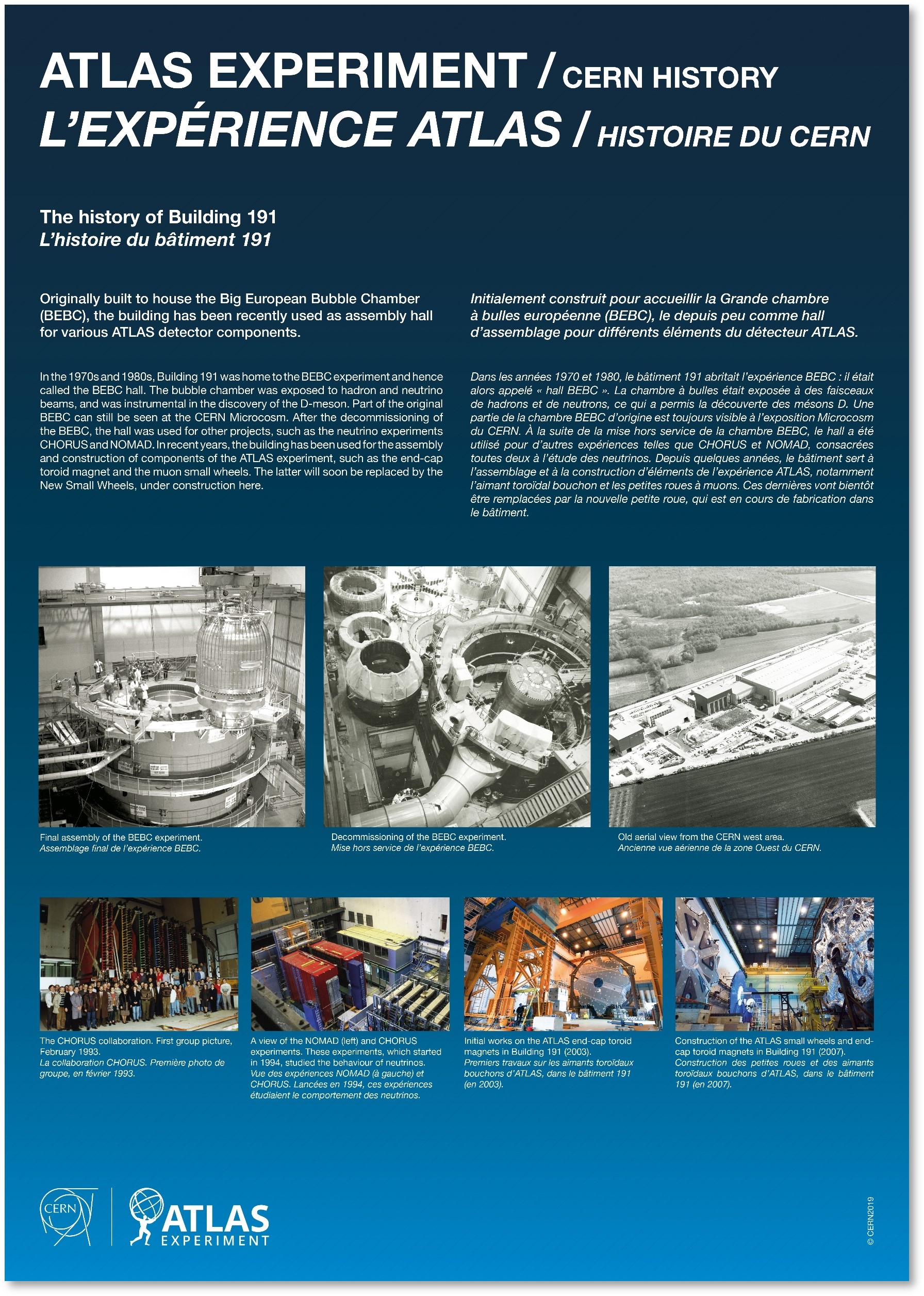 ATLAS EXPERIMENT / CERN HISTORY
L'EXPÉRIENCE ATLAS / HISTOIRE DU CERN

The history of Building 191
L'histoire du bâtiment 191

Originally built to house the Big European Bubble Chamber (BEBC), the building has been recently used as assembly hall for various ATLAS detector components.

In the 1970s and 1980s, Building 191 was home to the BEBC experiment and hence called the BEBC hall. The bubble chamber was exposed to hadron and neutrino beams, and was instrumental in the discovery of the D-meson. Part of the original BEBC can still be seen at the CERN Microcosm. After the decommissioning of the BEBC, the hall was used for other projects, such as the neutrino experiments CHORUS and NOMAD. In recent years, the building has been used for the assembly and construction of components of the ATLAS experiment, such as the end-cap toroid magnet and the muon small wheels. The latter will soon be replaced by the New Small Wheels, under construction here.

Initialement construit pour accueillir la Grande chambre à bulles européenne (BEBC), le depuis peu comme hall d'assemblage pour différents éléments du détecteur ATLAS.

Dans les années 1970 et 1980, le bâtiment 191 abritait l'expérience BEBC : il était alors appelé « hall BEBC ». La chambre à bulles était exposée à des faisceaux de hadrons et de neutrons, ce qui a permis la découverte des mésons D. Une partie de la chambre BEBC d'origine est toujours visible à l'exposition Microcosm du CERN. À la suite de la mise hors service de la chambre BEBC, le hall a été utilisé pour d'autres expériences telles que CHORUS et NOMAD, consacrées toutes deux à l'étude des neutrinos. Depuis quelques années, le bâtiment sert à l'assemblage et à la construction d'éléments de l'expérience ATLAS, notamment l'aimant toroïdal bouchon et les petites roues à muons. Ces dernières vont bientôt être remplacées par la nouvelle petite roue, qui est en cours de fabrication dans le bâtiment.

Final assembly of the BEBC experiment.
Assemblage final de l'expérience BEBC.

Decommissioning of the BEBC experiment.
Mise hors service de l'expérience BEBC.

Old aerial view from the CERN west area.
Ancienne vue aérienne de la zone Ouest du CERN.

The CHORUS collaboration. First group picture, February 1993.
La collaboration CHORUS. Première photo de groupe, en février 1993.

A view of the NOMAD (left) and CHORUS experiments. These experiments, which started in 1994, studied the behaviour of neutrinos.
Vue des expériences NOMAD (à gauche) et CHORUS. Lancées en 1994, ces expériences étudiaient le comportement des neutrinos.

Initial works on the ATLAS end-cap toroid magnets in Building 191 (2003).
Premiers travaux sur les aimants toroïdaux bouchons d'ATLAS, dans le bâtiment 191 (en 2003).

Construction of the ATLAS small wheels and end-cap toroid magnets in Building 191 (2007).
Construction des petites roues et des aimants toroïdaux bouchons d'ATLAS, dans le bâtiment 191 (en 2007).

CERN
ATLAS EXPERIMENT
© CERN2019